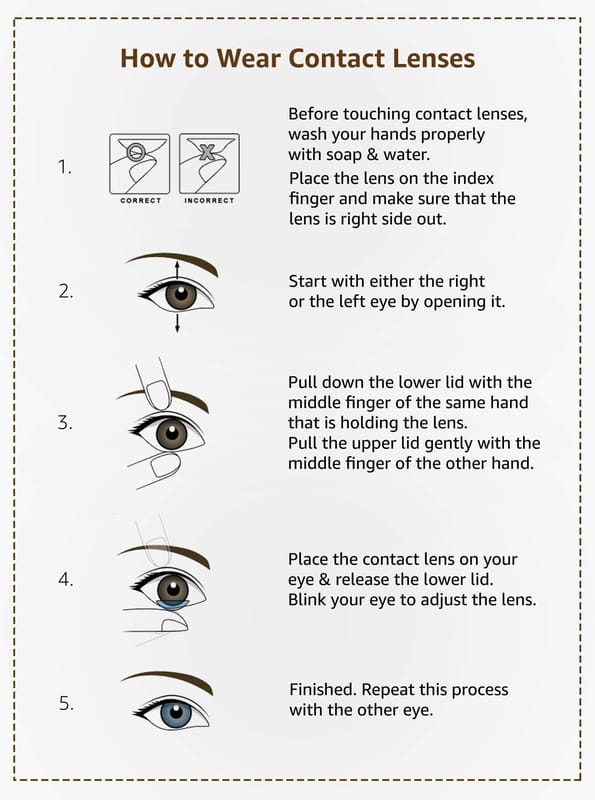 How to Wear Contact Lenses

1.

CORRECT INCORRECT

Before touching contact lenses, wash your hands properly with soap & water.

Place the lens on the index finger and make sure that the lens is right side out.

2.

Start with either the right or the left eye by opening it.

3.

Pull down the lower lid with the middle finger of the same hand that is holding the lens.
Pull the upper lid gently with the middle finger of the other hand.

4.

Place the contact lens on your eye & release the lower lid.
Blink your eye to adjust the lens.

5.

Finished. Repeat this process with the other eye.