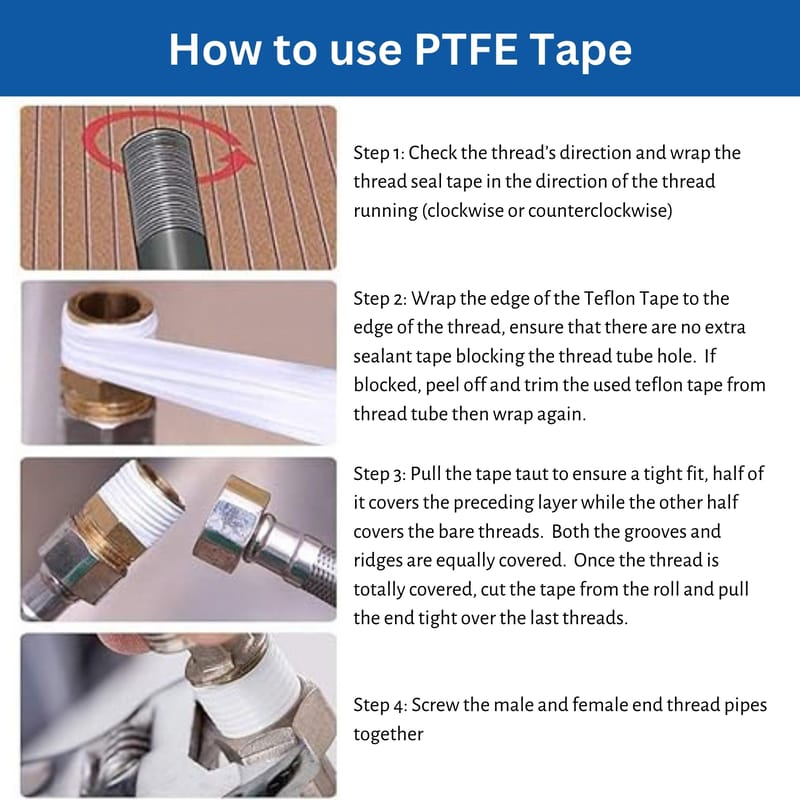 How to use PTFE Tape

Step 1: Check the thread's direction and wrap the thread seal tape in the direction of the thread running (clockwise or counterclockwise)

Step 2: Wrap the edge of the Teflon Tape to the edge of the thread, ensure that there are no extra sealant tape blocking the thread tube hole. If blocked, peel off and trim the used teflon tape from thread tube then wrap again.

Step 3: Pull the tape taut to ensure a tight fit, half of it covers the preceding layer while the other half covers the bare threads. Both the grooves and ridges are equally covered. Once the thread is totally covered, cut the tape from the roll and pull the end tight over the last threads.

Step 4: Screw the male and female end thread pipes together