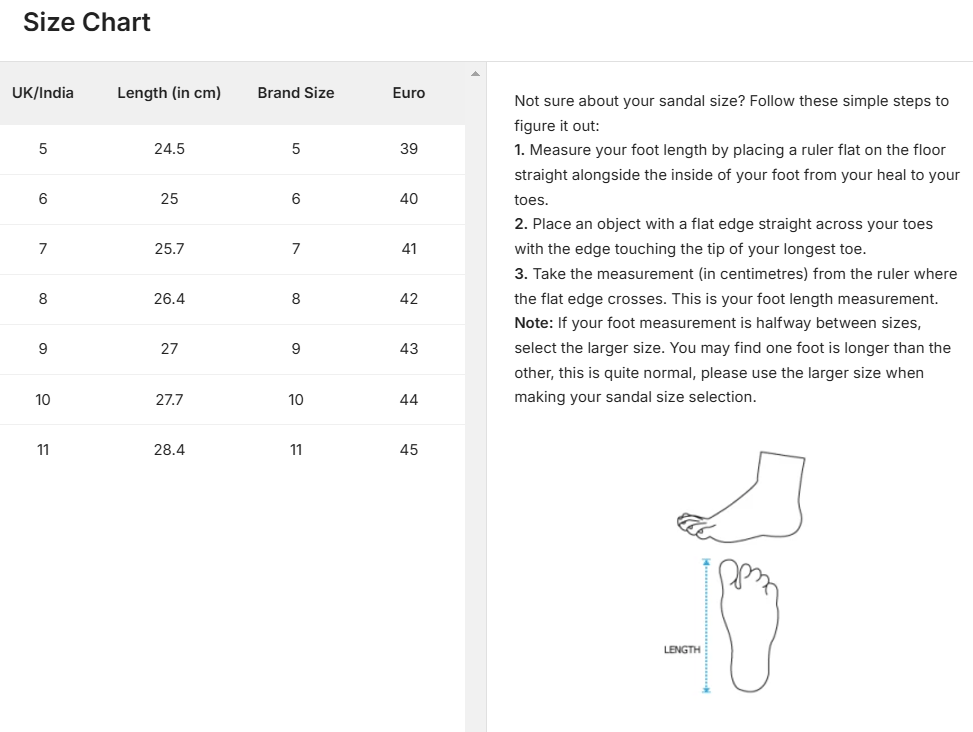 Size Chart

| UK/India | Length (in cm) | Brand Size | Euro |
|---|---|---|---|
| 5 | 24.5 | 5 | 39 |
| 6 | 25 | 6 | 40 |
| 7 | 25.7 | 7 | 41 |
| 8 | 26.4 | 8 | 42 |
| 9 | 27 | 9 | 43 |
| 10 | 27.7 | 10 | 44 |
| 11 | 28.4 | 11 | 45 |

Not sure about your sandal size? Follow these simple steps to figure it out:
1. Measure your foot length by placing a ruler flat on the floor straight alongside the inside of your foot from your heal to your toes.
2. Place an object with a flat edge straight across your toes with the edge touching the tip of your longest toe.
3. Take the measurement (in centimetres) from the ruler where the flat edge crosses. This is your foot length measurement.
Note: If your foot measurement is halfway between sizes, select the larger size. You may find one foot is longer than the other, this is quite normal, please use the larger size when making your sandal size selection.

LENGTH