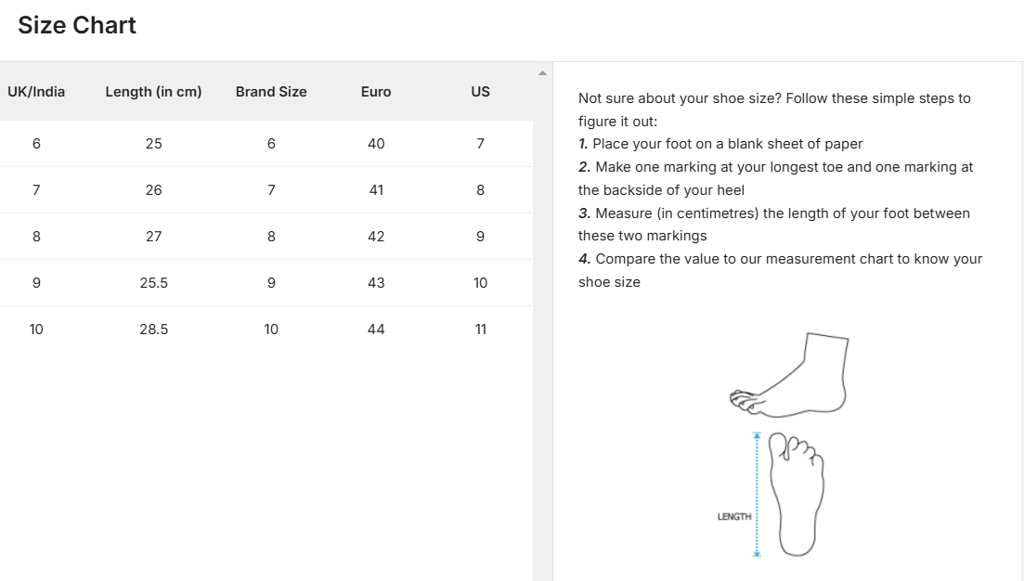 Size Chart

| UK/India | Length (in cm) | Brand Size | Euro | US |
|---|---|---|---|---|
| 6 | 25 | 6 | 40 | 7 |
| 7 | 26 | 7 | 41 | 8 |
| 8 | 27 | 8 | 42 | 9 |
| 9 | 25.5 | 9 | 43 | 10 |
| 10 | 28.5 | 10 | 44 | 11 |

Not sure about your shoe size? Follow these simple steps to figure it out:
1. Place your foot on a blank sheet of paper
2. Make one marking at your longest toe and one marking at the backside of your heel
3. Measure (in centimetres) the length of your foot between these two markings
4. Compare the value to our measurement chart to know your shoe size

LENGTH