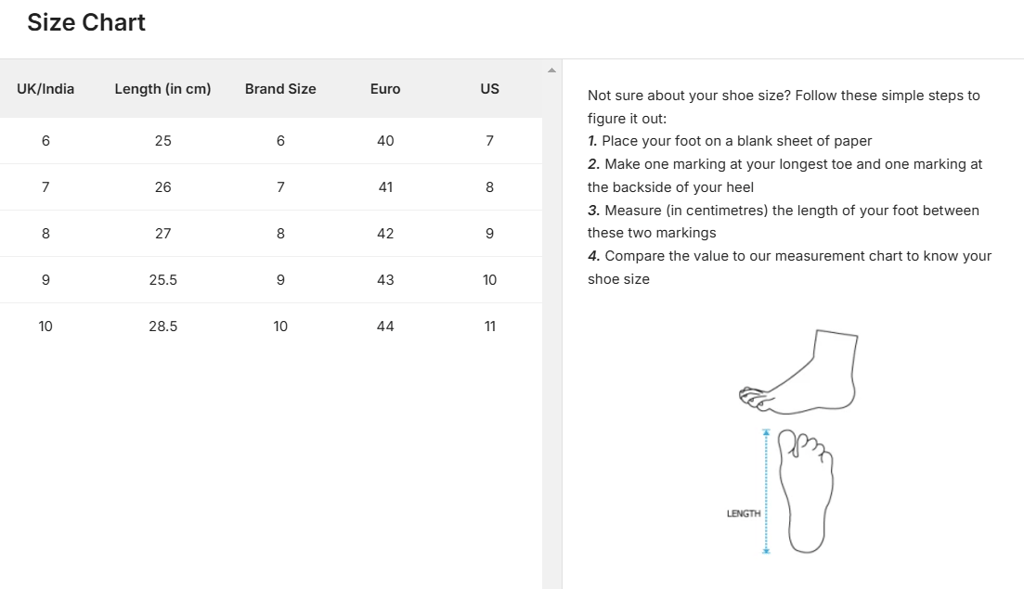 Size Chart

| UK/India | Length (in cm) | Brand Size | Euro | US |
|---|---|---|---|---|
| 6 | 25 | 6 | 40 | 7 |
| 7 | 26 | 7 | 41 | 8 |
| 8 | 27 | 8 | 42 | 9 |
| 9 | 25.5 | 9 | 43 | 10 |
| 10 | 28.5 | 10 | 44 | 11 |

Not sure about your shoe size? Follow these simple steps to figure it out:
1. Place your foot on a blank sheet of paper
2. Make one marking at your longest toe and one marking at the backside of your heel
3. Measure (in centimetres) the length of your foot between these two markings
4. Compare the value to our measurement chart to know your shoe size

LENGTH