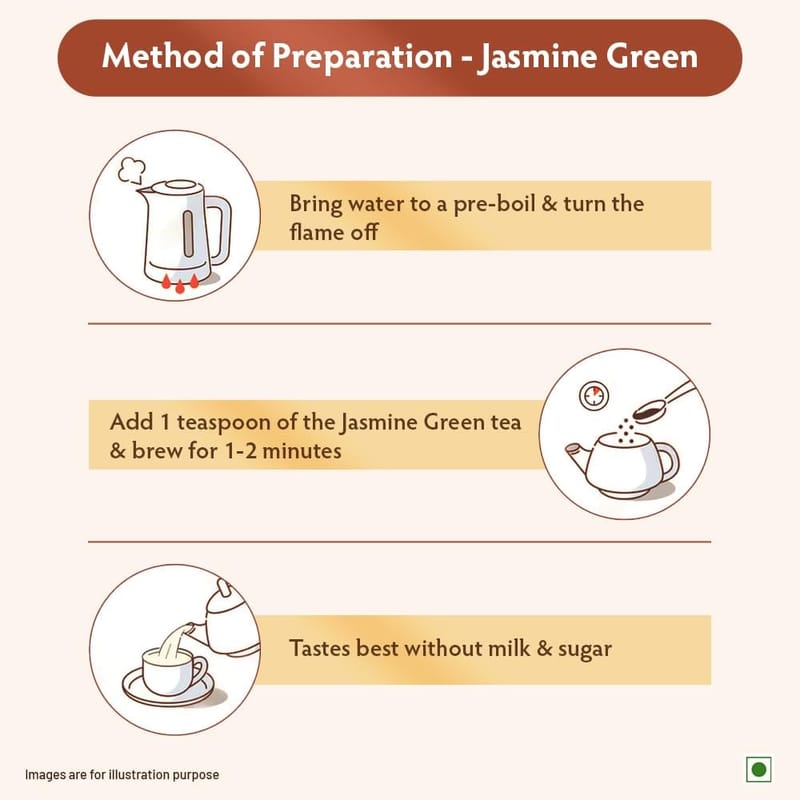 Method of Preparation - Jasmine Green

Bring water to a pre-boil & turn the flame off

Add 1 teaspoon of the Jasmine Green tea & brew for 1-2 minutes

Tastes best without milk & sugar

Images are for illustration purpose