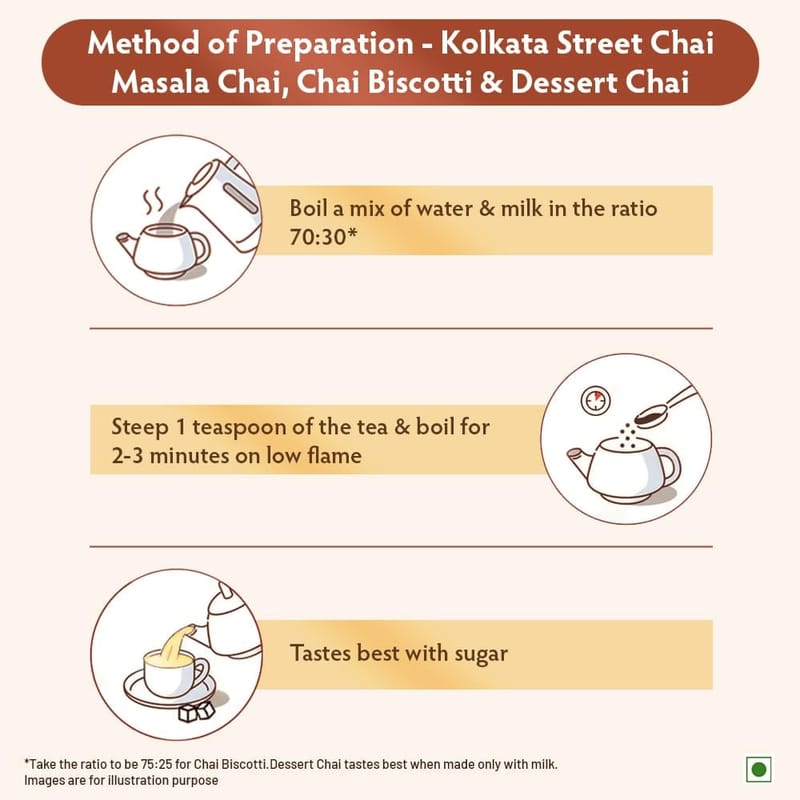 Method of Preparation - Kolkata Street Chai Masala Chai, Chai Biscotti & Dessert Chai

Boil a mix of water & milk in the ratio 70:30*

Steep 1 teaspoon of the tea & boil for 2-3 minutes on low flame

Tastes best with sugar

*Take the ratio to be 75:25 for Chai Biscotti.Dessert Chai tastes best when made only with milk.
Images are for illustration purpose