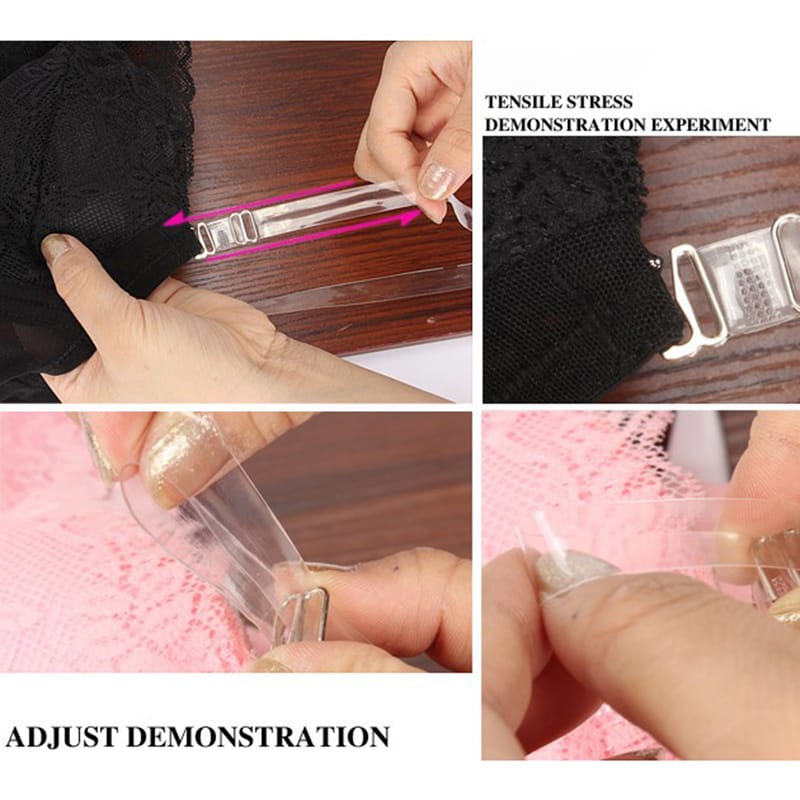 TENSILE STRESS DEMONSTRATION EXPERIMENT

ADJUST DEMONSTRATION