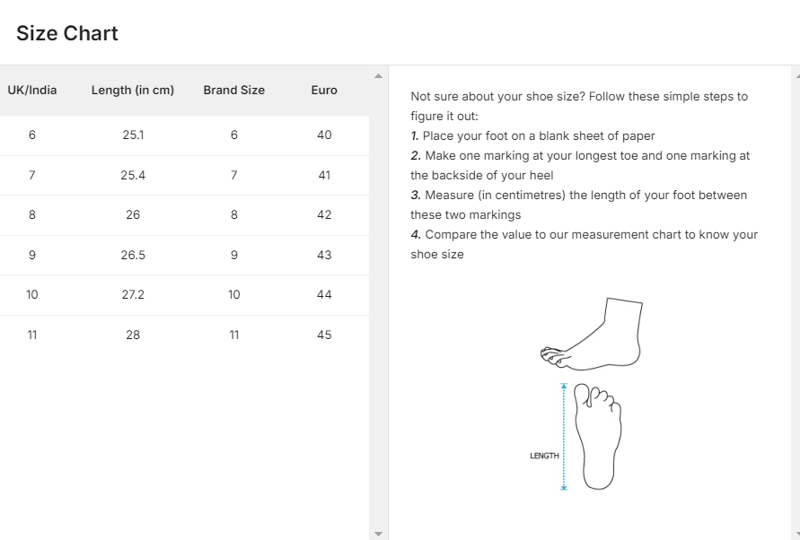 Size Chart

| UK/India | Length (in cm) | Brand Size | Euro |
|---|---|---|---|
| 6 | 25.1 | 6 | 40 |
| 7 | 25.4 | 7 | 41 |
| 8 | 26 | 8 | 42 |
| 9 | 26.5 | 9 | 43 |
| 10 | 27.2 | 10 | 44 |
| 11 | 28 | 11 | 45 |

Not sure about your shoe size? Follow these simple steps to figure it out:
1. Place your foot on a blank sheet of paper
2. Make one marking at your longest toe and one marking at the backside of your heel
3. Measure (in centimetres) the length of your foot between these two markings
4. Compare the value to our measurement chart to know your shoe size

LENGTH