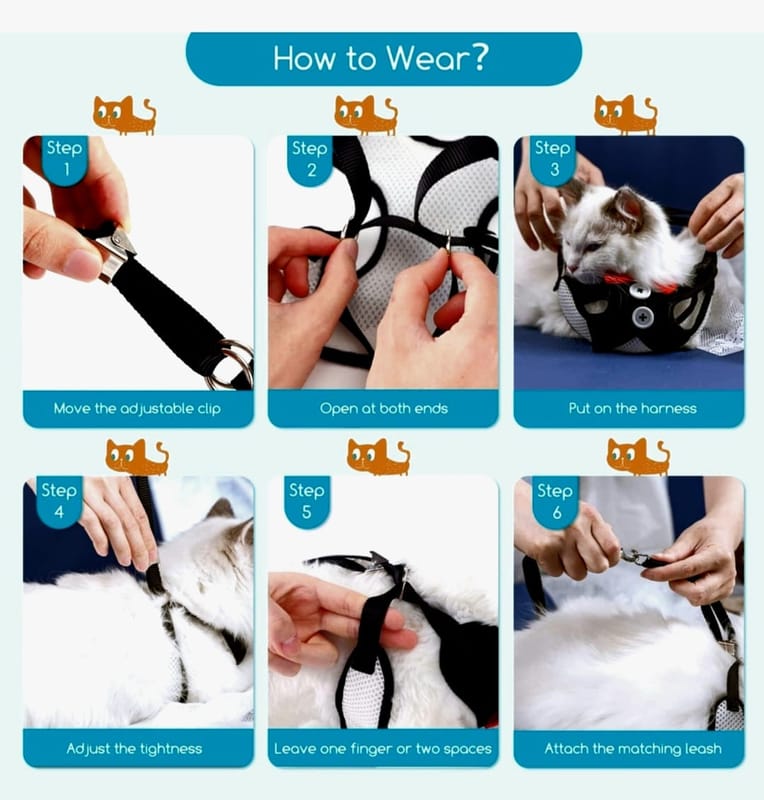 How to Wear?

Step 1
Move the adjustable clip

Step 2
Open at both ends

Step 3
Put on the harness

Step 4
Adjust the tightness

Step 5
Leave one finger or two spaces

Step 6
Attach the matching leash