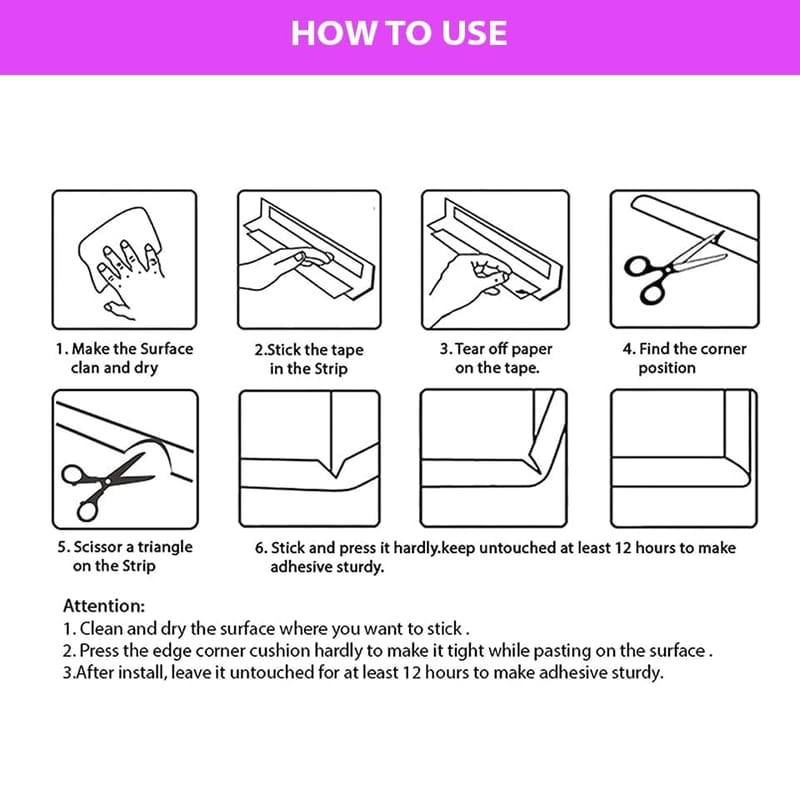 HOW TO USE

1. Make the Surface clan and dry

2.Stick the tape in the Strip

3. Tear off paper on the tape.

4. Find the corner position

5. Scissor a triangle on the Strip

6. Stick and press it hardly.keep untouched at least 12 hours to make adhesive sturdy.

Attention:
1. Clean and dry the surface where you want to stick .
2. Press the edge corner cushion hardly to make it tight while pasting on the surface .
3.After install, leave it untouched for at least 12 hours to make adhesive sturdy.