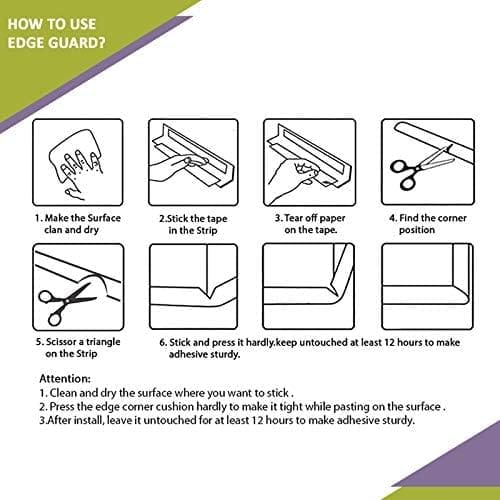 HOW TO USE EDGE GUARD?

1. Make the Surface clan and dry

2.Stick the tape in the Strip

3. Tear off paper on the tape.

4. Find the corner position

5. Scissor a triangle on the Strip

6. Stick and press it hardly.keep untouched at least 12 hours to make adhesive sturdy.

Attention:
1. Clean and dry the surface where you want to stick .
2. Press the edge corner cushion hardly to make it tight while pasting on the surface .
3.After install, leave it untouched for at least 12 hours to make adhesive sturdy.