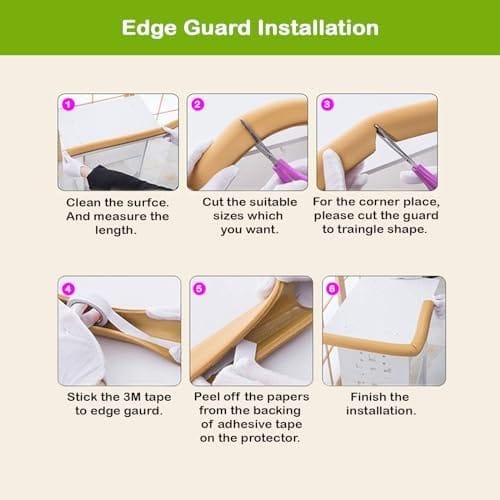 Edge Guard Installation

1
Clean the surfce. And measure the length.

2
Cut the suitable sizes which you want.

3
For the corner place, please cut the guard to traingle shape.

4
Stick the 3M tape to edge gaurd.

5
Peel off the papers from the backing of adhesive tape on the protector.

6
Finish the installation.