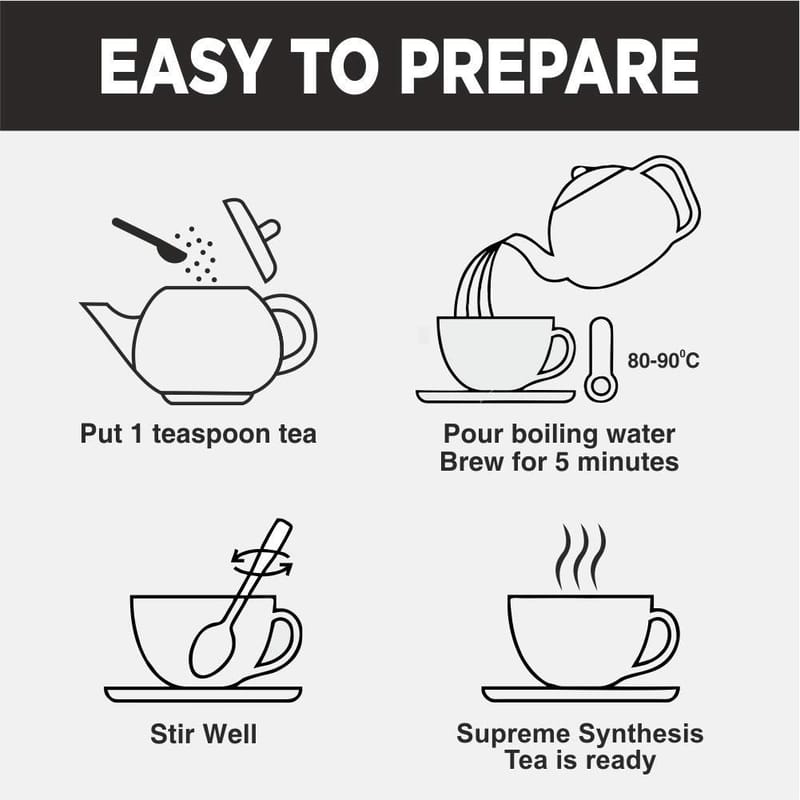 EASY TO PREPARE

Put 1 teaspoon tea

80-90$^0$C

Pour boiling water
Brew for 5 minutes

Stir Well

Supreme Synthesis
Tea is ready