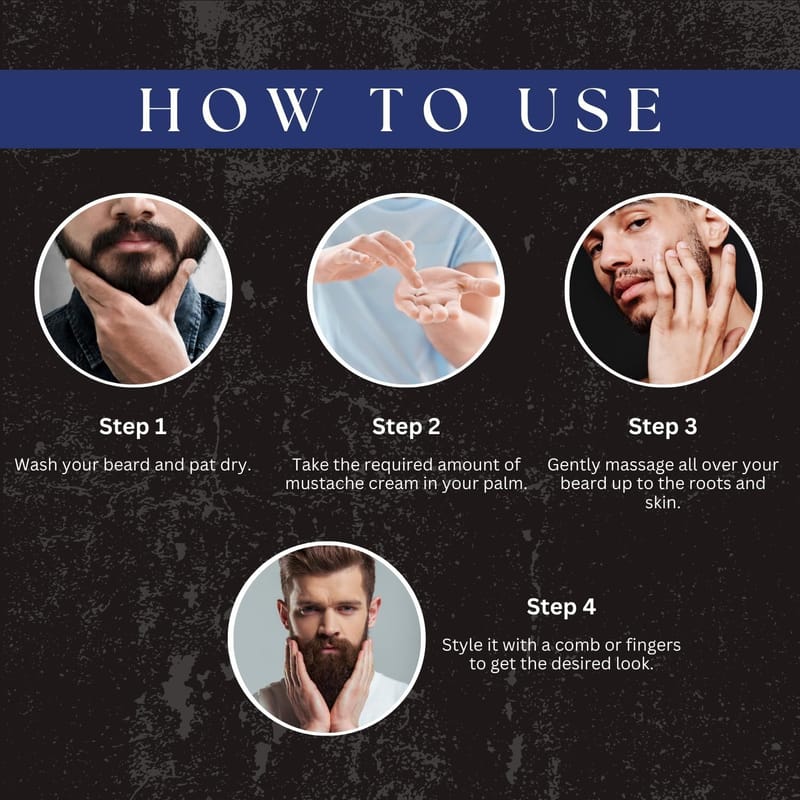 HOW TO USE

Step 1

Wash your beard and pat dry.

Step 2

Take the required amount of mustache cream in your palm.

Step 3

Gently massage all over your beard up to the roots and skin.

Step 4

Style it with a comb or fingers to get the desired look.