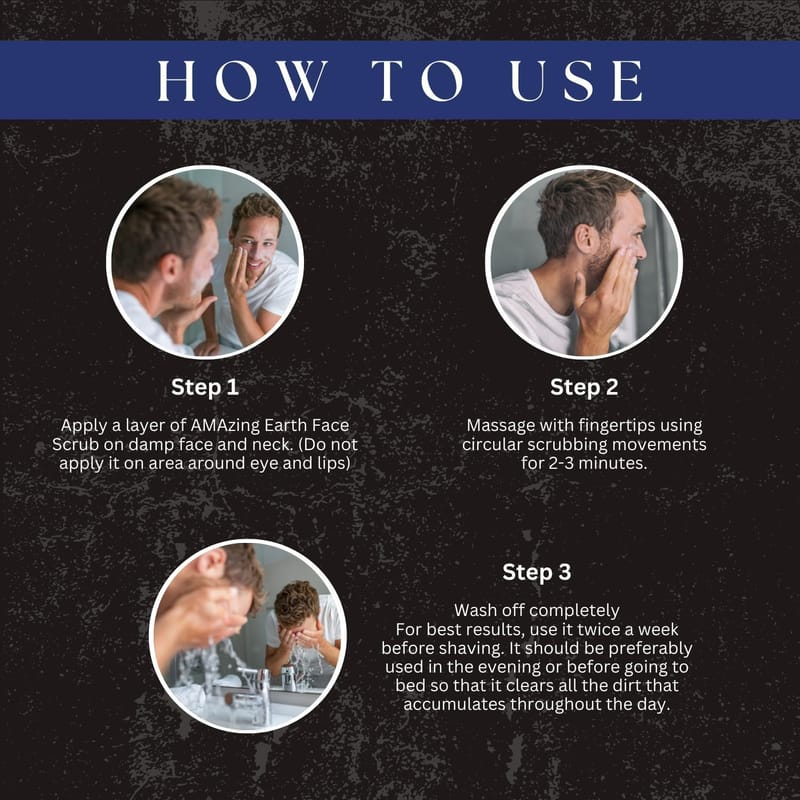 HOW TO USE

Step 1

Apply a layer of AMAzing Earth Face Scrub on damp face and neck. (Do not apply it on area around eye and lips)

Step 2

Massage with fingertips using circular scrubbing movements for 2-3 minutes.

Step 3

Wash off completely
For best results, use it twice a week before shaving. It should be preferably used in the evening or before going to bed so that it clears all the dirt that accumulates throughout the day.