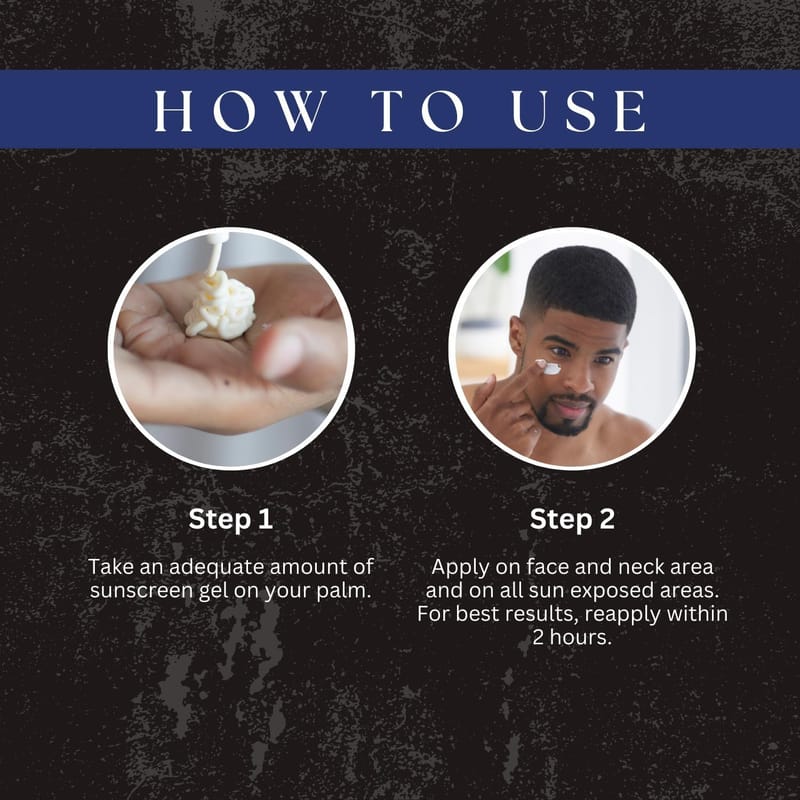 HOW TO USE

Step 1

Take an adequate amount of sunscreen gel on your palm.

Step 2

Apply on face and neck area and on all sun exposed areas. For best results, reapply within 2 hours.