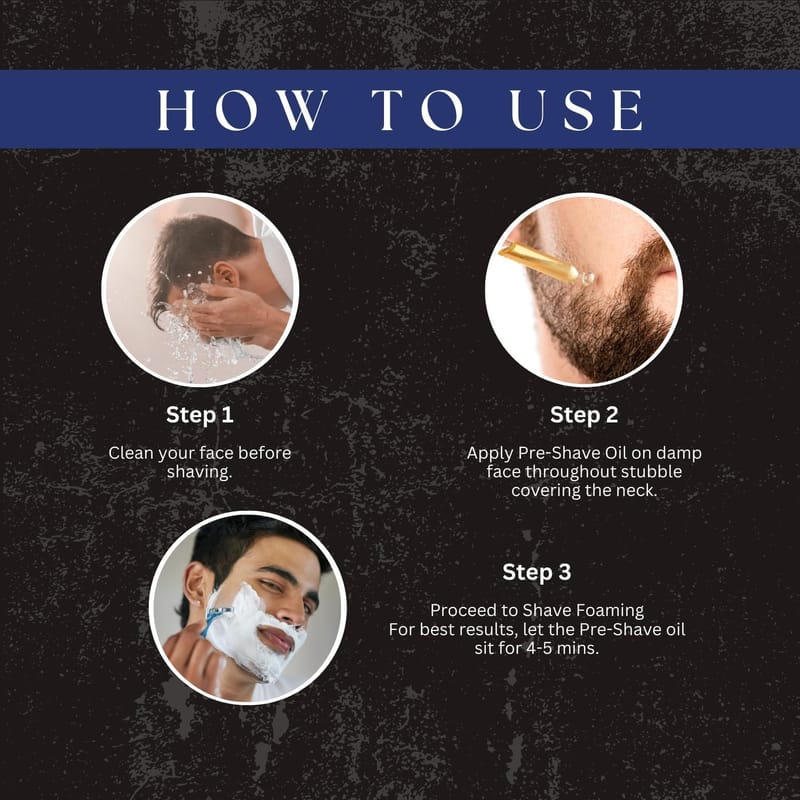 HOW TO USE

Step 1

Clean your face before shaving.

Step 2

Apply Pre-Shave Oil on damp face throughout stubble covering the neck.

Step 3

Proceed to Shave Foaming
For best results, let the Pre-Shave oil sit for 4-5 mins.