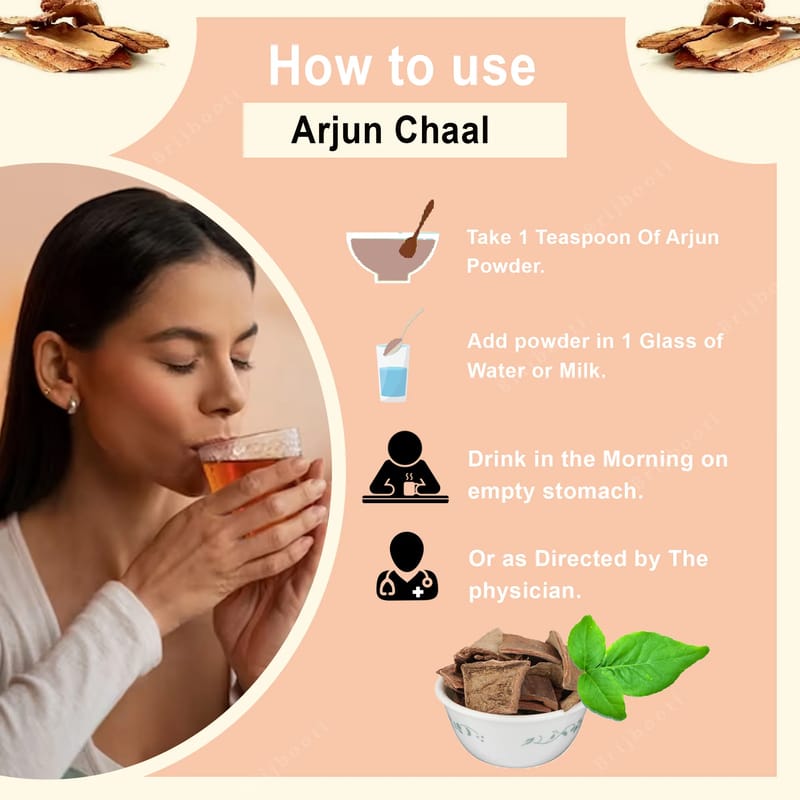 How to use

Arjun Chaal

Take 1 Teaspoon Of Arjun Powder.

Add powder in 1 Glass of Water or Milk.

Drink in the Morning on empty stomach.

Or as Directed by The physician.