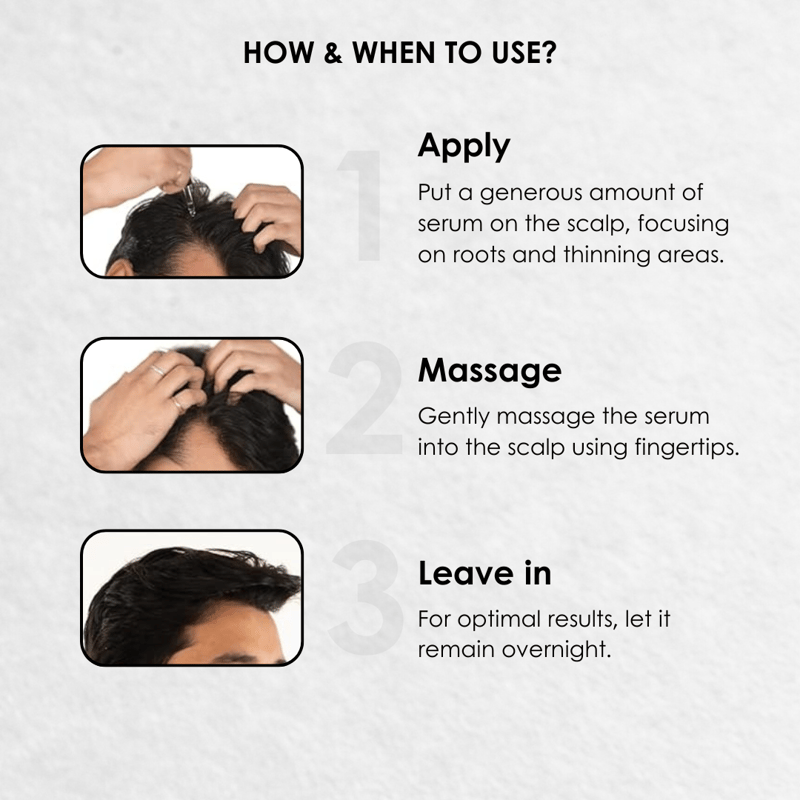 HOW & WHEN TO USE?

1

Apply

Put a generous amount of serum on the scalp, focusing on roots and thinning areas.

2

Massage

Gently massage the serum into the scalp using fingertips.

3

Leave in

For optimal results, let it remain overnight.