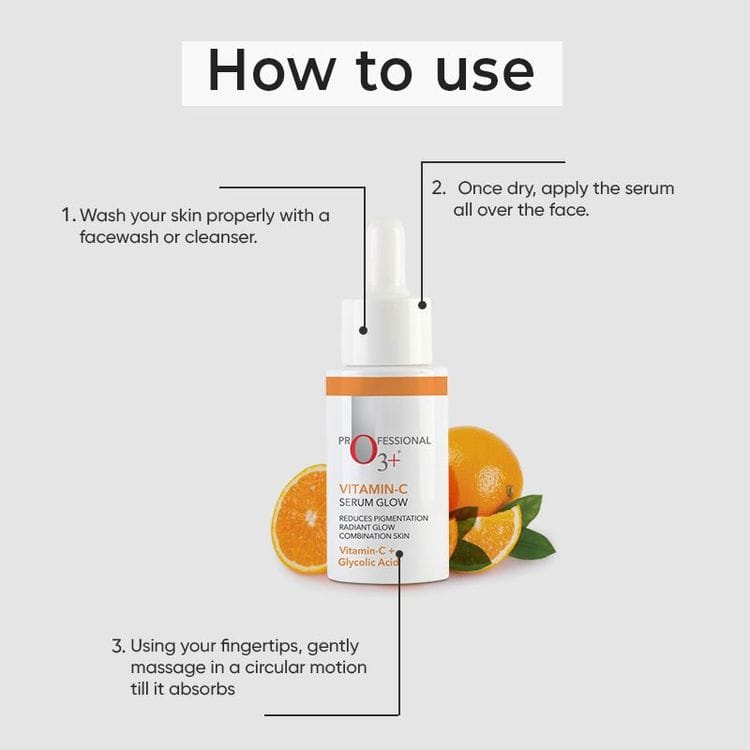 How to use

1. Wash your skin properly with a facewash or cleanser.

2. Once dry, apply the serum all over the face.

PROFESSIONAL
O3+

VITAMIN-C
SERUM GLOW

REDUCES PIGMENTATION
RADIANT GLOW
COMBINATION SKIN

Vitamin-C +
Glycolic Acid

3. Using your fingertips, gently massage in a circular motion till it absorbs