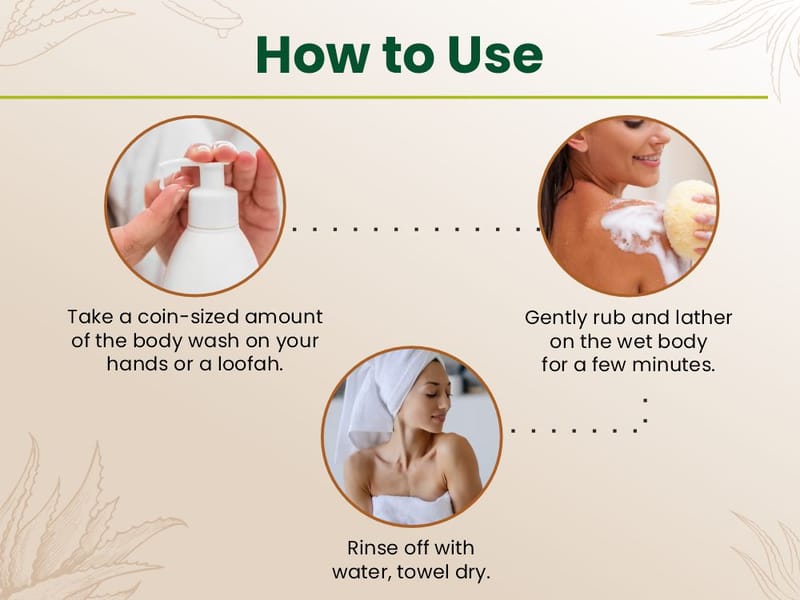 How to Use

Take a coin-sized amount of the body wash on your hands or a loofah.

Gently rub and lather on the wet body for a few minutes.

Rinse off with water, towel dry.