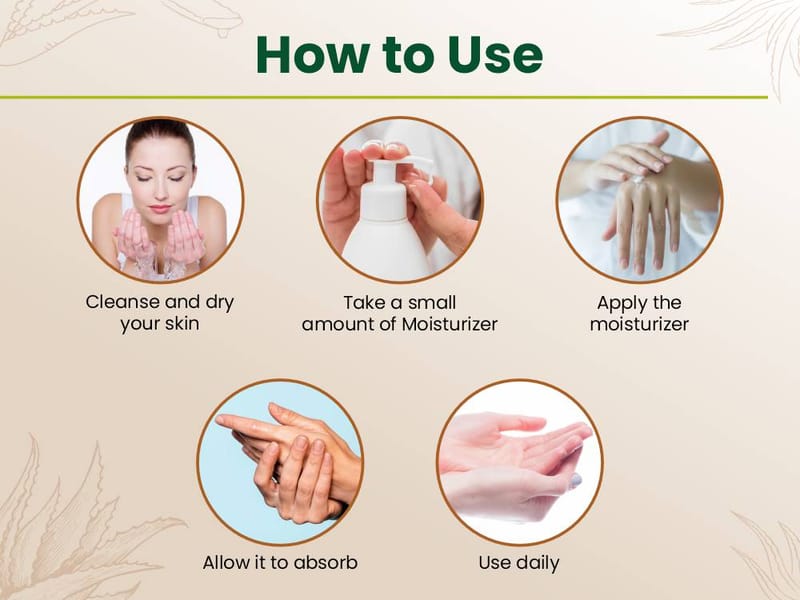 How to Use

Cleanse and dry your skin

Take a small amount of Moisturizer

Apply the moisturizer

Allow it to absorb

Use daily