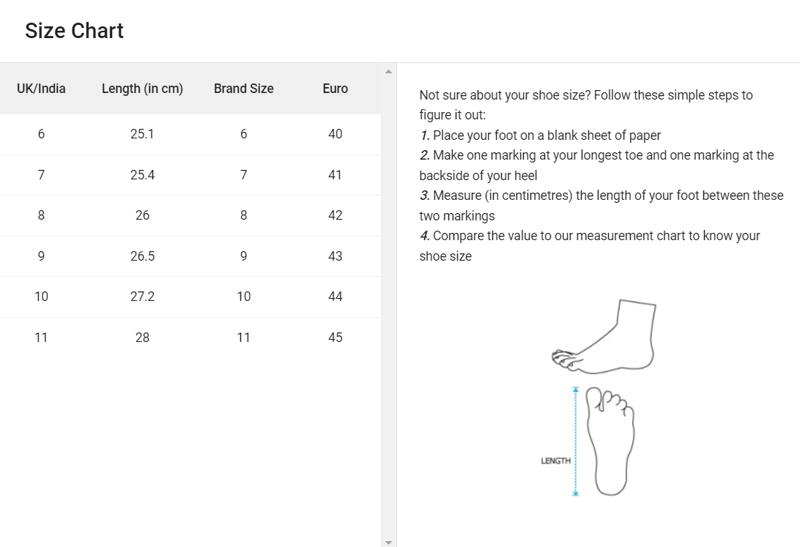 Size Chart

| UK/India | Length (in cm) | Brand Size | Euro |
|---|---|---|---|
| 6 | 25.1 | 6 | 40 |
| 7 | 25.4 | 7 | 41 |
| 8 | 26 | 8 | 42 |
| 9 | 26.5 | 9 | 43 |
| 10 | 27.2 | 10 | 44 |
| 11 | 28 | 11 | 45 |

Not sure about your shoe size? Follow these simple steps to figure it out:
1. Place your foot on a blank sheet of paper
2. Make one marking at your longest toe and one marking at the backside of your heel
3. Measure (in centimetres) the length of your foot between these two markings
4. Compare the value to our measurement chart to know your shoe size

LENGTH