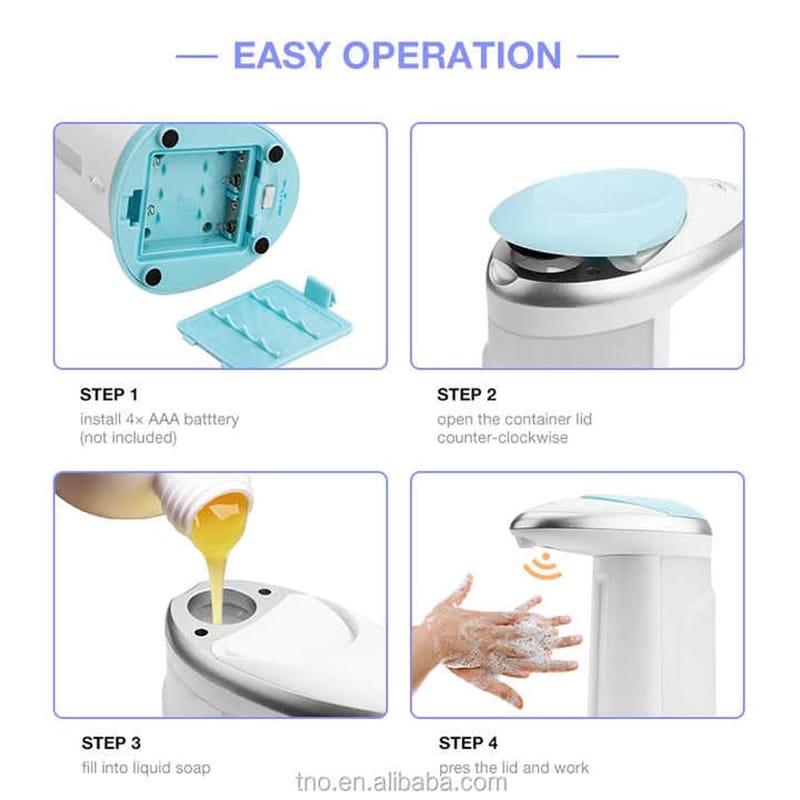 — EASY OPERATION —

STEP 1
install 4× AAA batttery (not included)

STEP 2
open the container lid counter-clockwise

STEP 3
fill into liquid soap

STEP 4
pres the lid and work

tno.en.alibaba.com