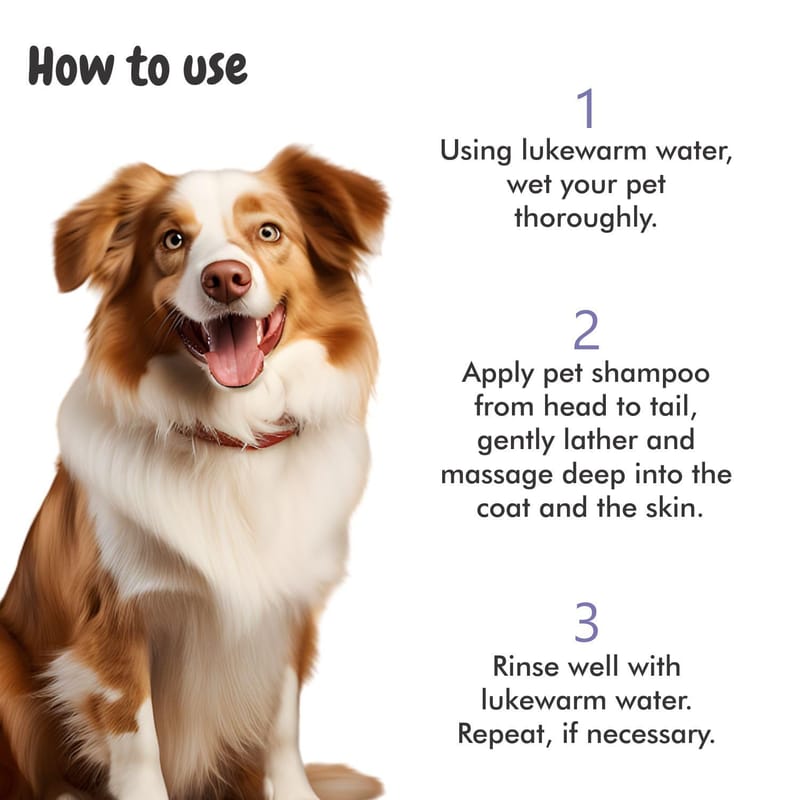 How to use

1
Using lukewarm water, wet your pet thoroughly.

2
Apply pet shampoo from head to tail, gently lather and massage deep into the coat and the skin.

3
Rinse well with lukewarm water. Repeat, if necessary.