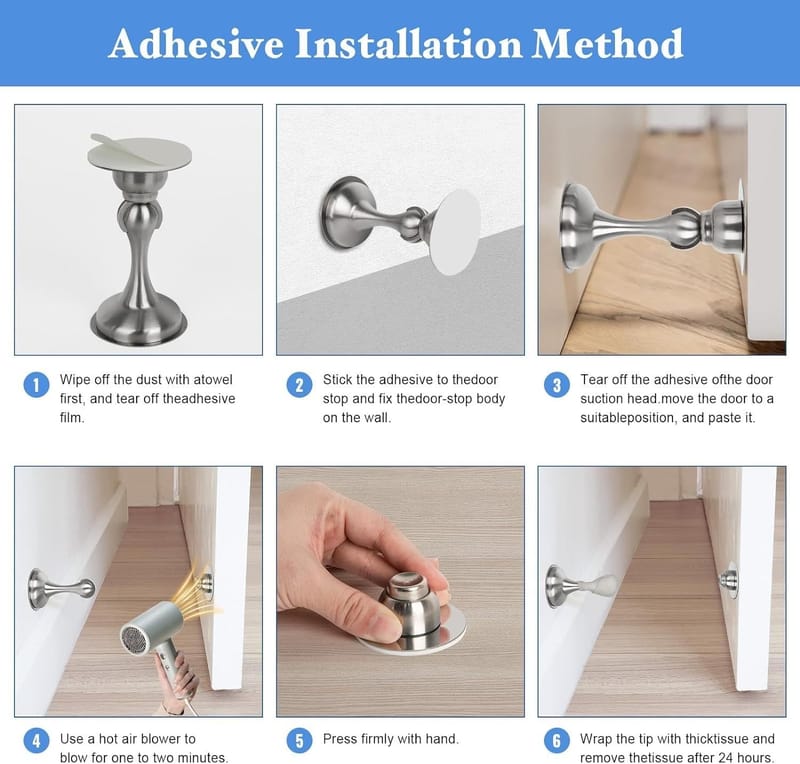 Adhesive Installation Method

1 Wipe off the dust with atowel first, and tear off theadhesive film.

2 Stick the adhesive to thedoor stop and fix thedoor-stop body on the wall.

3 Tear off the adhesive ofthe door suction head.move the door to a suitableposition, and paste it.

4 Use a hot air blower to blow for one to two minutes.

5 Press firmly with hand.

6 Wrap the tip with thicktissue and remove thetissue after 24 hours.