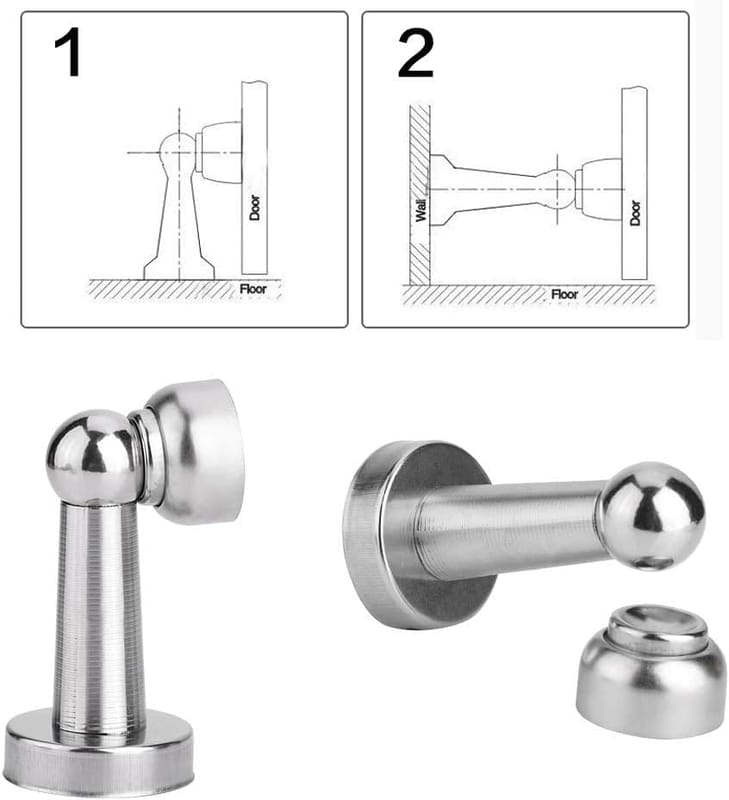 1

Door

Floor

2

Wall

Door

Floor