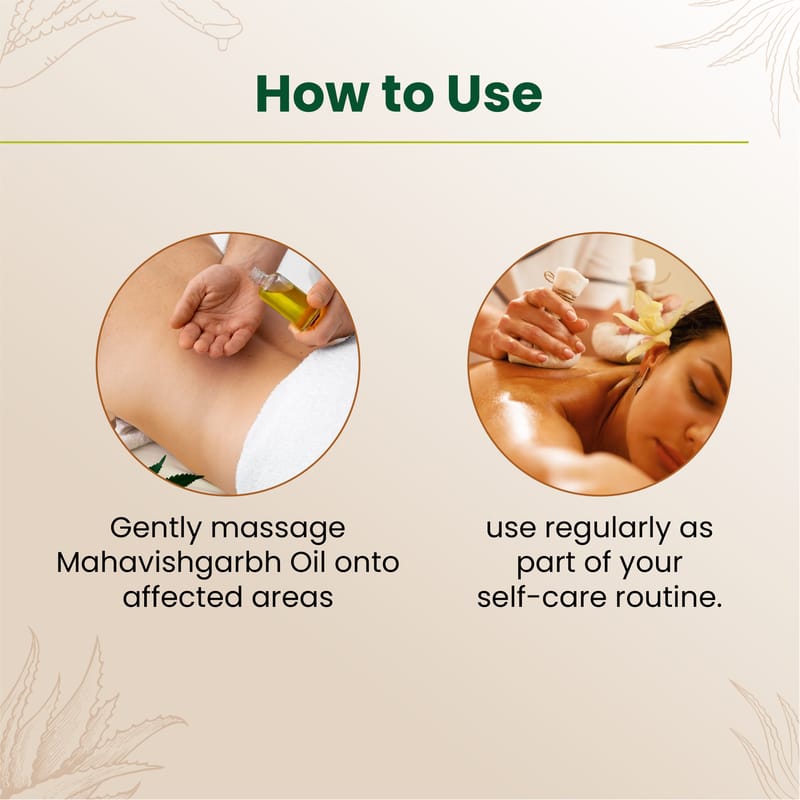 How to Use

Gently massage Mahavishgarbh Oil onto affected areas

use regularly as part of your self-care routine.