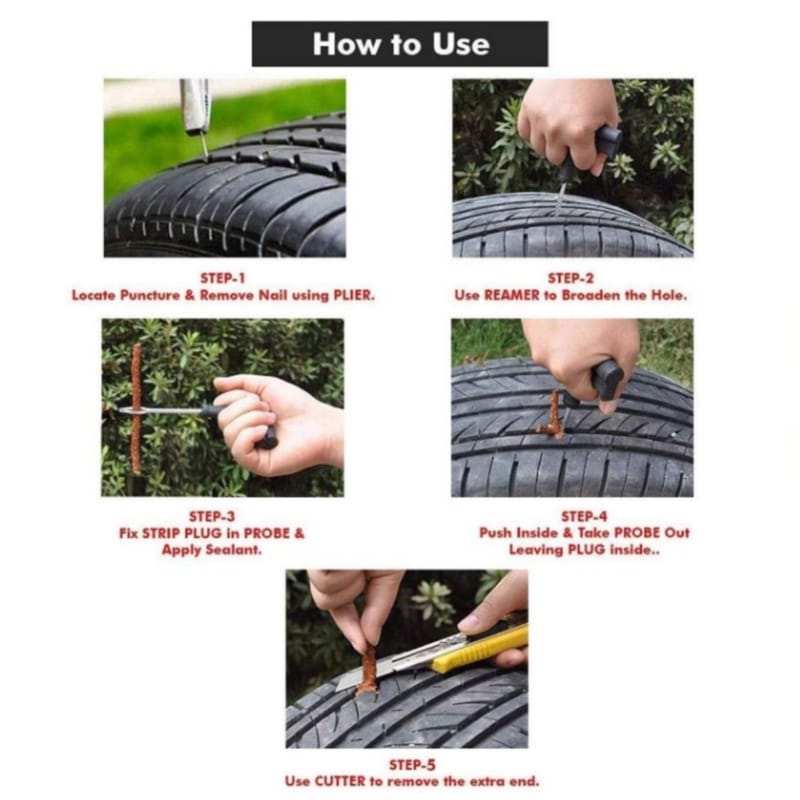 How to Use

STEP-1
Locate Puncture & Remove Nail using PLIER.

STEP-2
Use REAMER to Broaden the Hole.

STEP-3
Fix STRIP PLUG in PROBE & Apply Sealant.

STEP-4
Push Inside & Take PROBE Out Leaving PLUG inside..

STEP-5
Use CUTTER to remove the extra end.