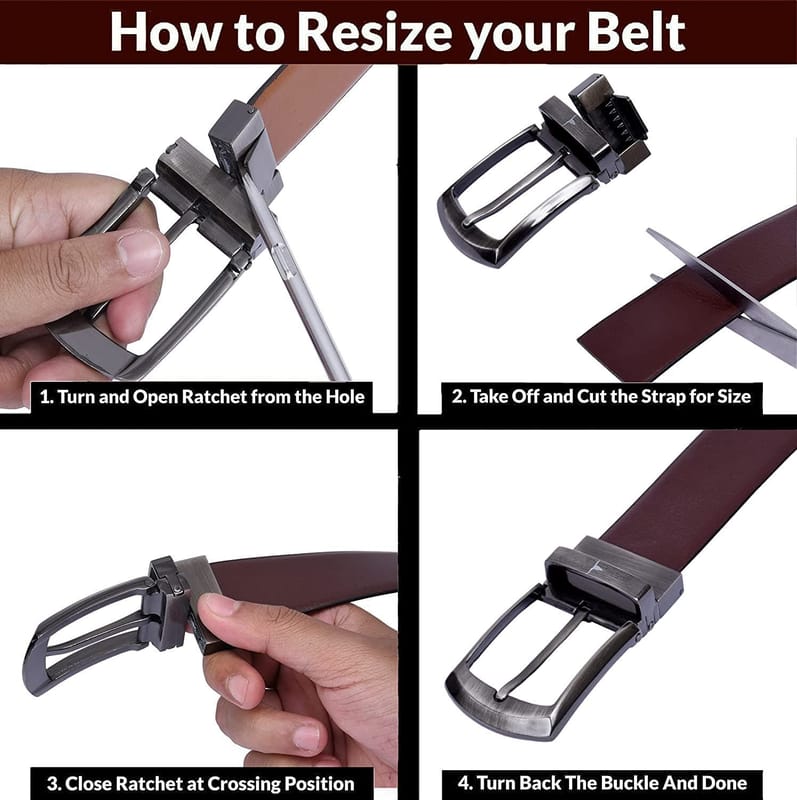 How to Resize your Belt

1. Turn and Open Ratchet from the Hole

2. Take Off and Cut the Strap for Size

3. Close Ratchet at Crossing Position

4. Turn Back The Buckle And Done