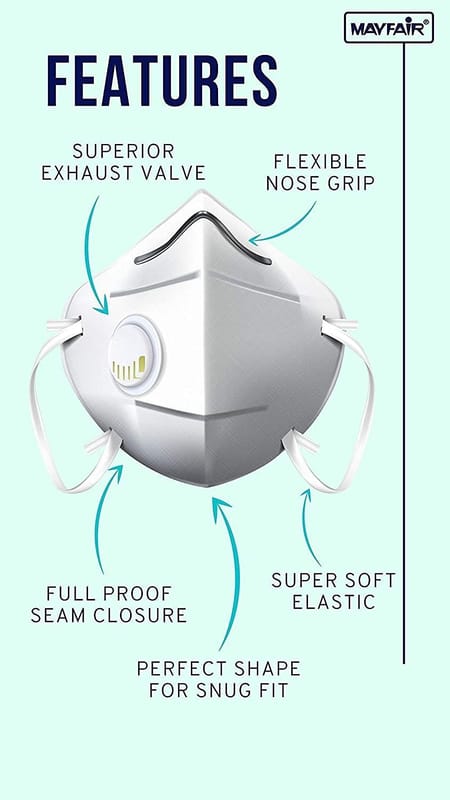 MAYFAIR®

FEATURES

SUPERIOR EXHAUST VALVE

FLEXIBLE NOSE GRIP

FULL PROOF SEAM CLOSURE

SUPER SOFT ELASTIC

PERFECT SHAPE FOR SNUG FIT