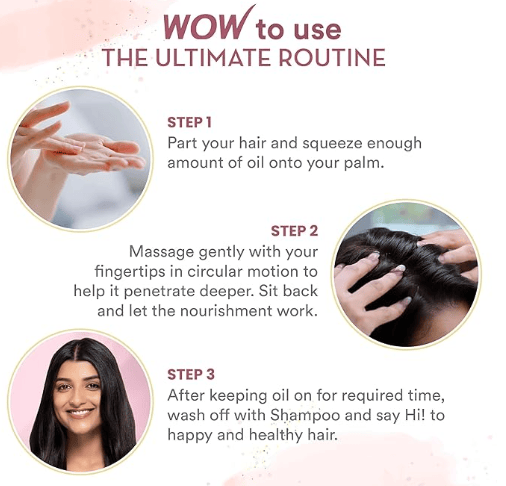 WOW to use
THE ULTIMATE ROUTINE

STEP 1
Part your hair and squeeze enough amount of oil onto your palm.

STEP 2
Massage gently with your fingertips in circular motion to help it penetrate deeper. Sit back and let the nourishment work.

STEP 3
After keeping oil on for required time, wash off with Shampoo and say Hi! to happy and healthy hair.