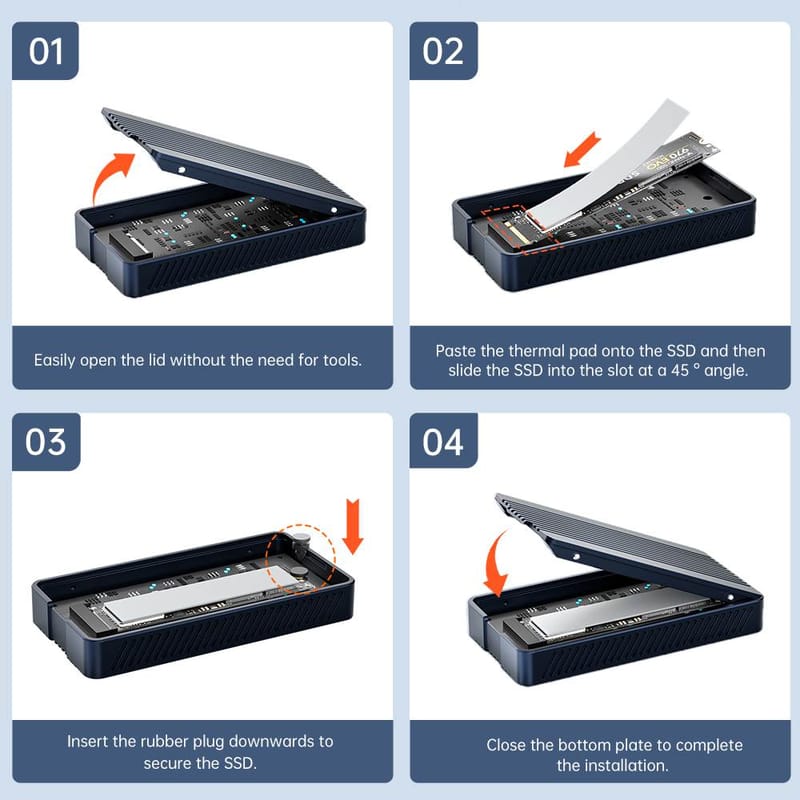 01

Easily open the lid without the need for tools.

02

970 EVO

Paste the thermal pad onto the SSD and then slide the SSD into the slot at a 45 ° angle.

03

Insert the rubber plug downwards to secure the SSD.

04

Close the bottom plate to complete the installation.