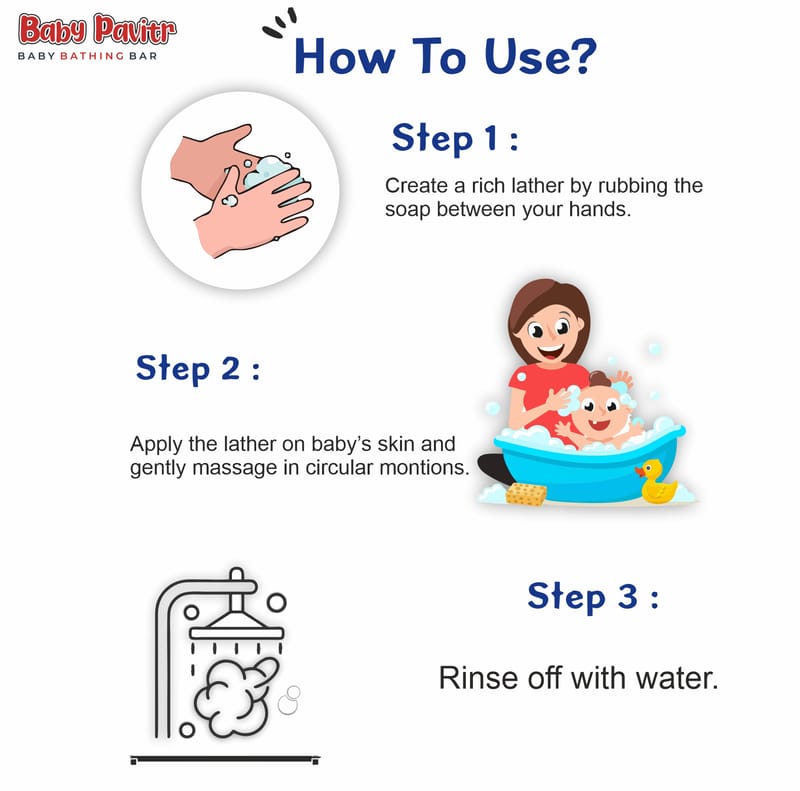 Baby Pavitr
BABY BATHING BAR

How To Use?

Step 1 :

Create a rich lather by rubbing the soap between your hands.

Step 2 :

Apply the lather on baby's skin and gently massage in circular montions.

Step 3 :

Rinse off with water.