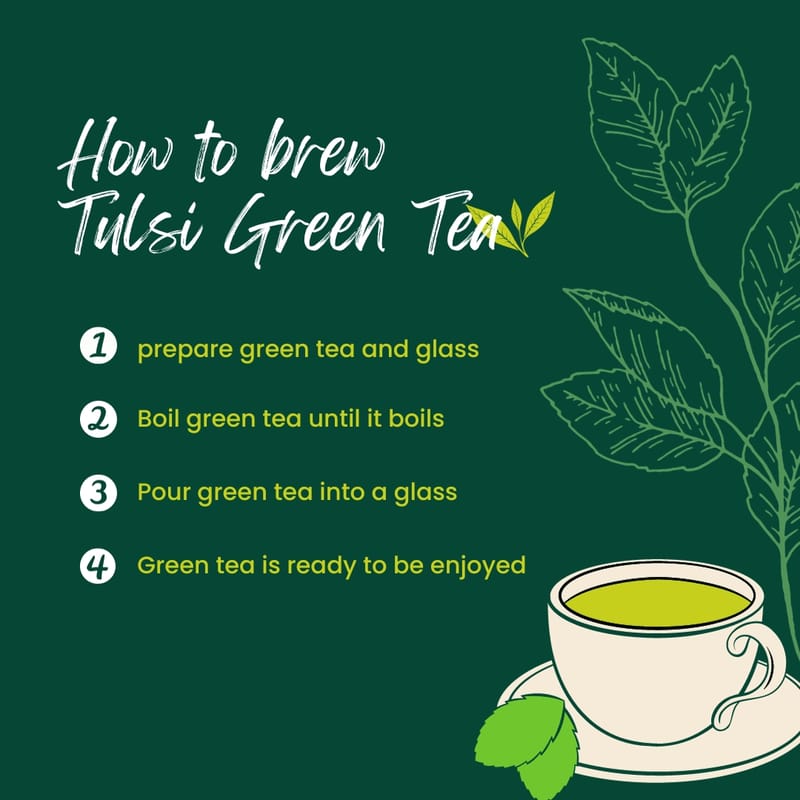 How to brew Tulsi Green Tea

1 prepare green tea and glass

2 Boil green tea until it boils

3 Pour green tea into a glass

4 Green tea is ready to be enjoyed