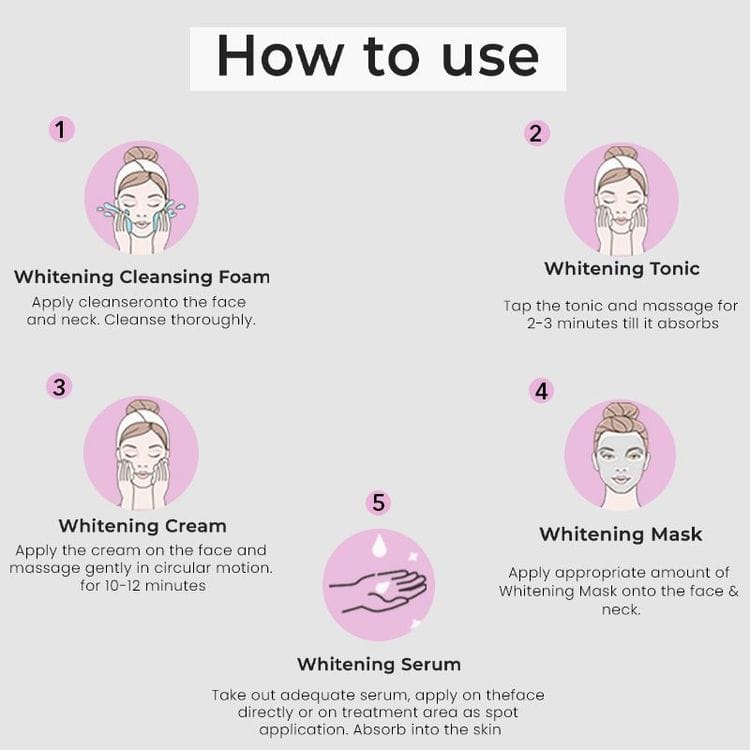 How to use

1

Whitening Cleansing Foam

Apply cleanseronto the face and neck. Cleanse thoroughly.

2

Whitening Tonic

Tap the tonic and massage for 2-3 minutes till it absorbs

3

Whitening Cream

Apply the cream on the face and massage gently in circular motion. for 10-12 minutes

4

Whitening Mask

Apply appropriate amount of Whitening Mask onto the face & neck.

5

Whitening Serum

Take out adequate serum, apply on theface directly or on treatment area as spot application. Absorb into the skin