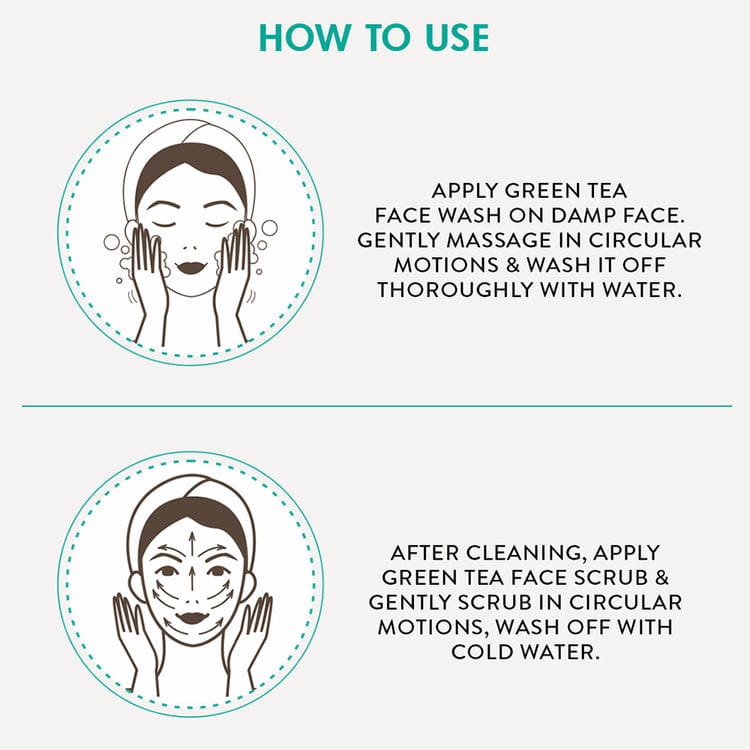 HOW TO USE

APPLY GREEN TEA FACE WASH ON DAMP FACE. GENTLY MASSAGE IN CIRCULAR MOTIONS & WASH IT OFF THOROUGHLY WITH WATER.

AFTER CLEANING, APPLY GREEN TEA FACE SCRUB & GENTLY SCRUB IN CIRCULAR MOTIONS, WASH OFF WITH COLD WATER.