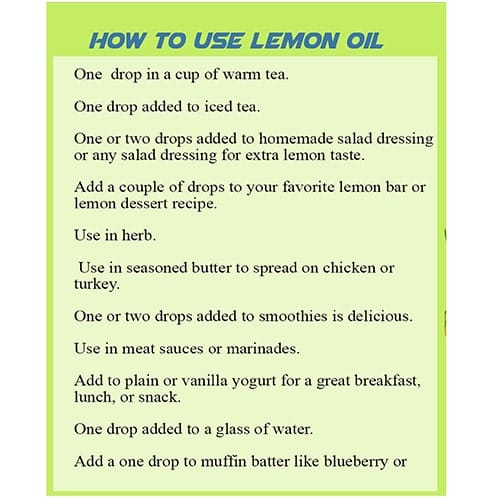 HOW TO USE LEMON OIL

One drop in a cup of warm tea.

One drop added to iced tea.

One or two drops added to homemade salad dressing or any salad dressing for extra lemon taste.

Add a couple of drops to your favorite lemon bar or lemon dessert recipe.

Use in herb.

Use in seasoned butter to spread on chicken or turkey.

One or two drops added to smoothies is delicious.

Use in meat sauces or marinades.

Add to plain or vanilla yogurt for a great breakfast, lunch, or snack.

One drop added to a glass of water.

Add a one drop to muffin batter like blueberry or