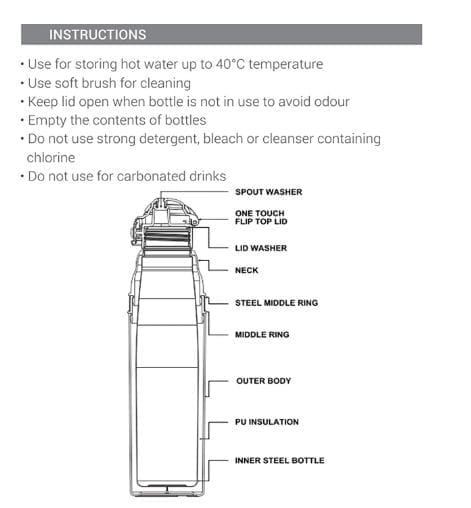 INSTRUCTIONS

• Use for storing hot water up to 40°C temperature
• Use soft brush for cleaning
• Keep lid open when bottle is not in use to avoid odour
• Empty the contents of bottles
• Do not use strong detergent, bleach or cleanser containing chlorine
• Do not use for carbonated drinks

SPOUT WASHER
ONE TOUCH FLIP TOP LID
LID WASHER
NECK
STEEL MIDDLE RING
MIDDLE RING
OUTER BODY
PU INSULATION
INNER STEEL BOTTLE