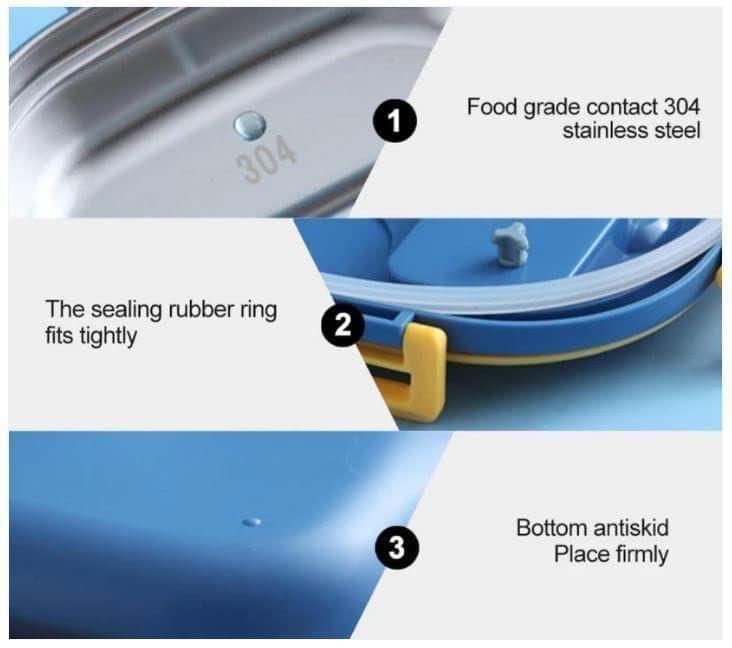 304

1

Food grade contact 304 stainless steel

The sealing rubber ring fits tightly

2

3

Bottom antiskid Place firmly