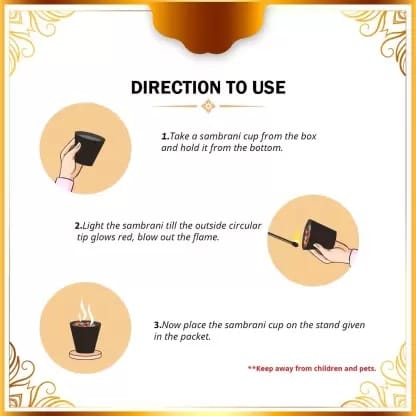 DIRECTION TO USE

1.Take a sambrani cup from the box and hold it from the bottom.

2.Light the sambrani till the outside circular tip glows red, blow out the flame.

3.Now place the sambrani cup on the stand given in the packet.

**Keep away from children and pets.