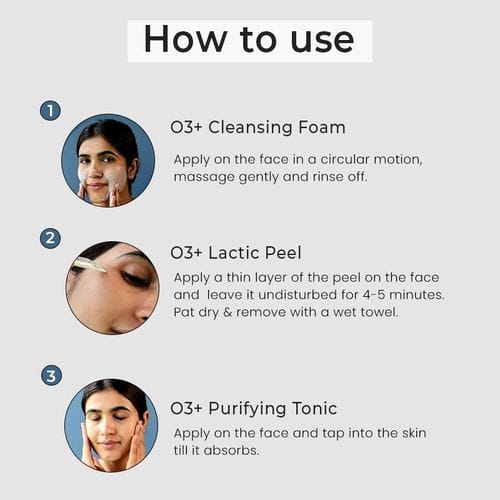 How to use

1

O3+ Cleansing Foam

Apply on the face in a circular motion, massage gently and rinse off.

2

O3+ Lactic Peel

Apply a thin layer of the peel on the face and leave it undisturbed for 4-5 minutes. Pat dry & remove with a wet towel.

3

O3+ Purifying Tonic

Apply on the face and tap into the skin till it absorbs.