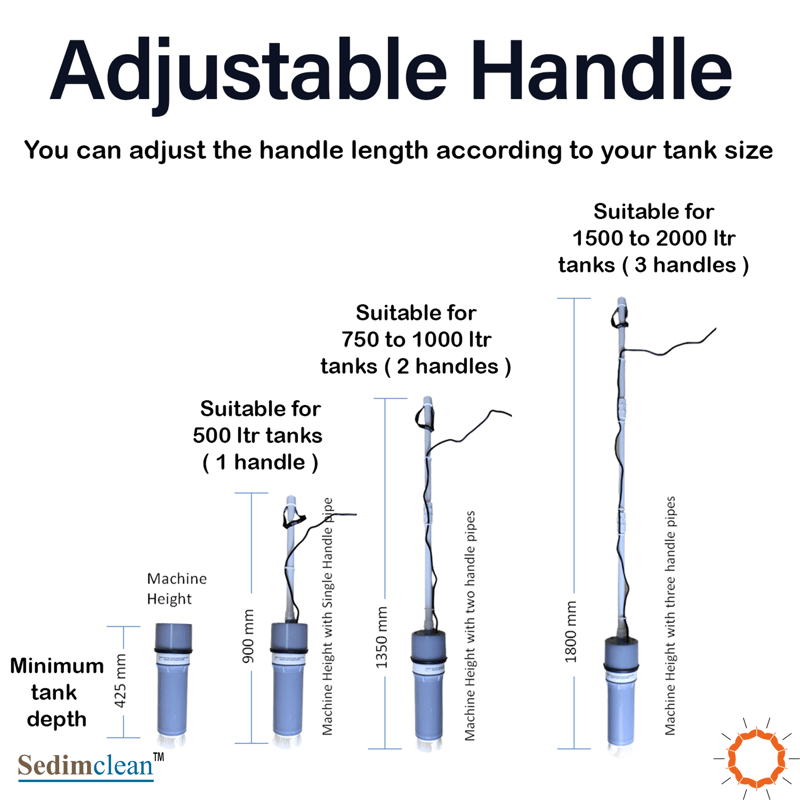 Adjustable Handle

You can adjust the handle length according to your tank size

Suitable for 1500 to 2000 ltr tanks ( 3 handles )

Suitable for 750 to 1000 ltr tanks ( 2 handles )

Suitable for 500 ltr tanks ( 1 handle )

Machine Height

Minimum tank depth

425 mm

900 mm

Machine Height with Single Handle pipe

1350 mm

Machine Height with two handle pipes

1800 mm

Machine Height with three handle pipes

Sedimclean™