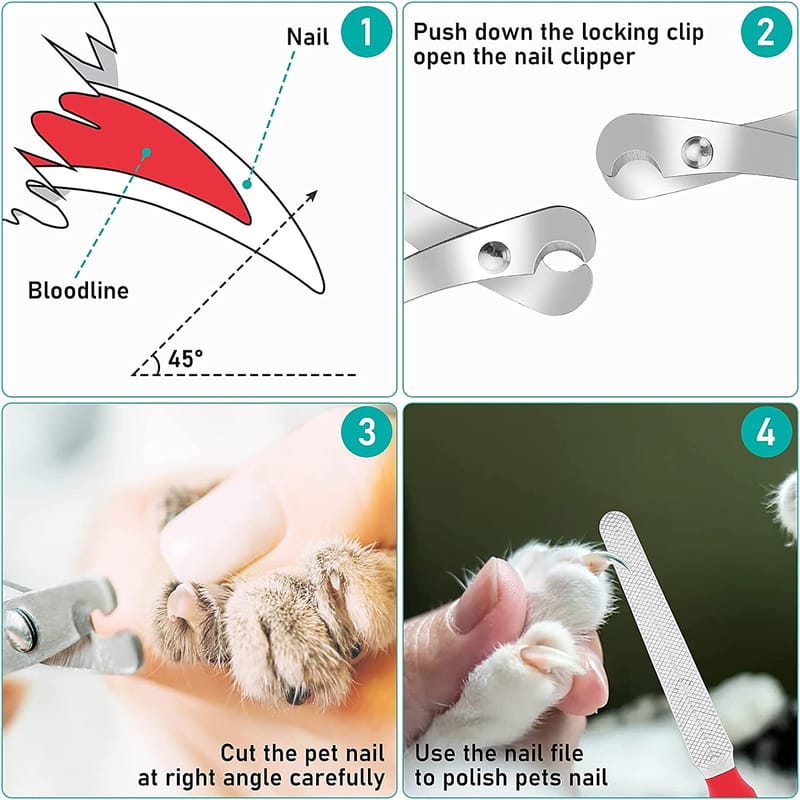 1

Nail

Bloodline

45°

2

Push down the locking clip open the nail clipper

3

Cut the pet nail at right angle carefully

4

Use the nail file to polish pets nail