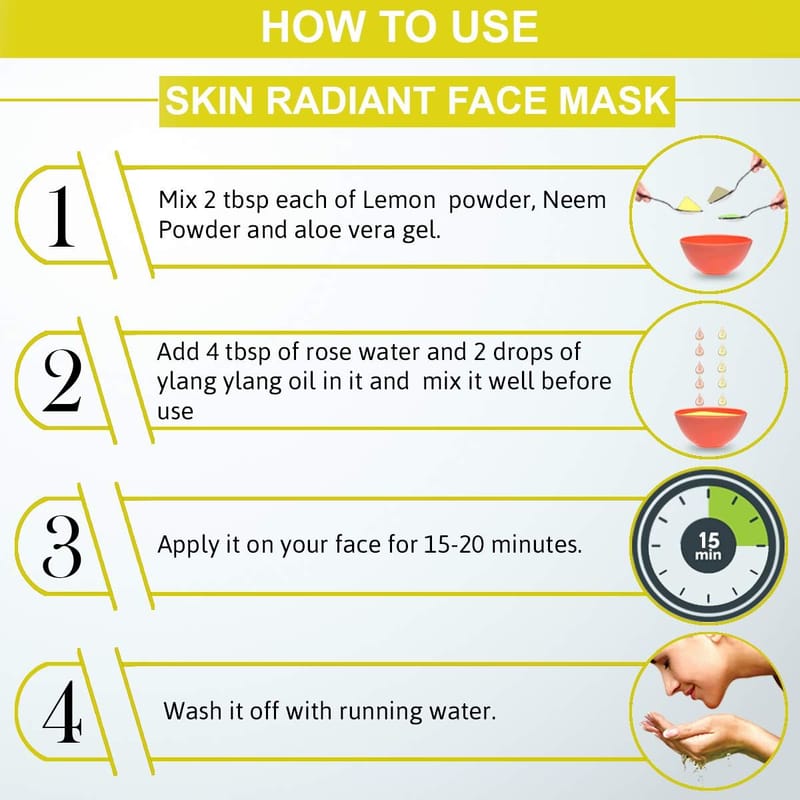 HOW TO USE

SKIN RADIANT FACE MASK

1

Mix 2 tbsp each of Lemon powder, Neem Powder and aloe vera gel.

2

Add 4 tbsp of rose water and 2 drops of ylang ylang oil in it and mix it well before use

3

Apply it on your face for 15-20 minutes.

15 min

4

Wash it off with running water.