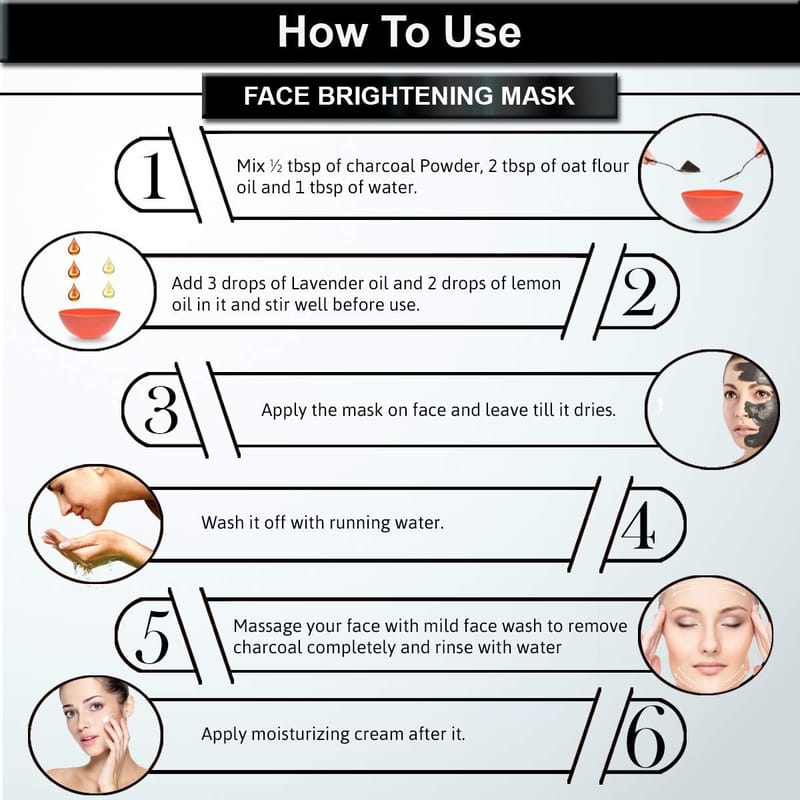 How To Use

FACE BRIGHTENING MASK

1

Mix ½ tbsp of charcoal Powder, 2 tbsp of oat flour oil and 1 tbsp of water.

Add 3 drops of Lavender oil and 2 drops of lemon oil in it and stir well before use.

2

3

Apply the mask on face and leave till it dries.

Wash it off with running water.

4

5

Massage your face with mild face wash to remove charcoal completely and rinse with water

Apply moisturizing cream after it.

6