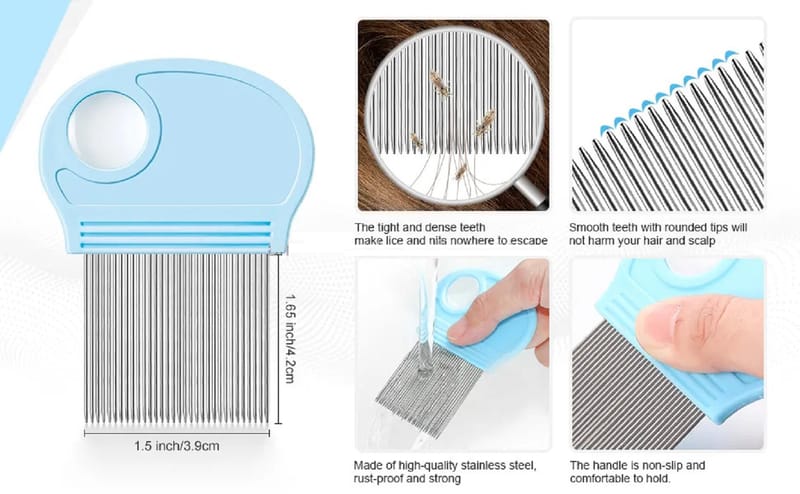 1.65 inch/4.2cm

1.5 inch/3.9cm

The tight and dense teeth make lice and nits nowhere to escape

Smooth teeth with rounded tips will not harm your hair and scalp

Made of high-quality stainless steel, rust-proof and strong

The handle is non-slip and comfortable to hold.