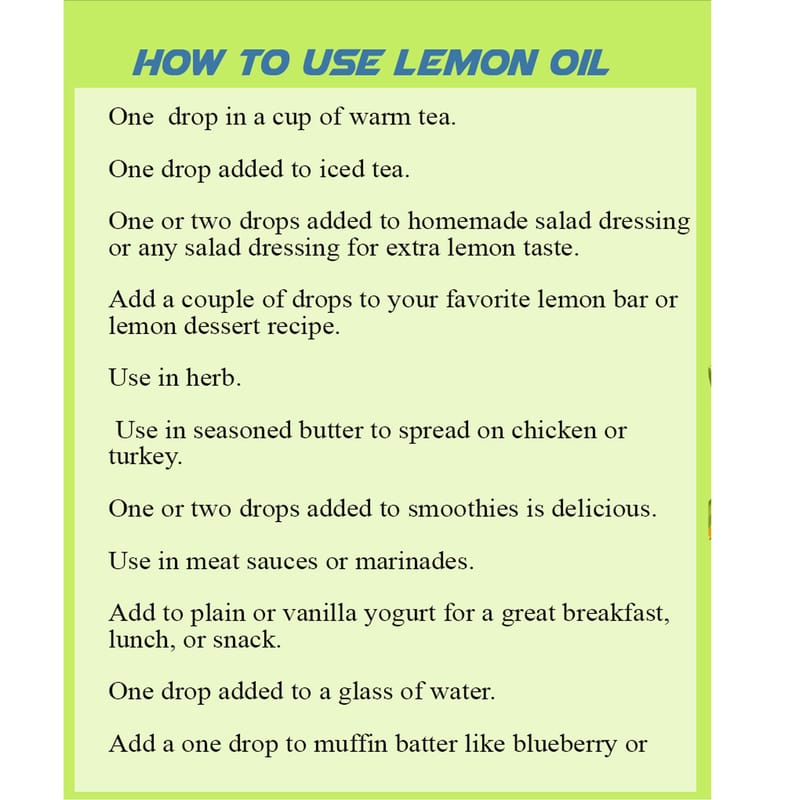 HOW TO USE LEMON OIL

One drop in a cup of warm tea.

One drop added to iced tea.

One or two drops added to homemade salad dressing or any salad dressing for extra lemon taste.

Add a couple of drops to your favorite lemon bar or lemon dessert recipe.

Use in herb.

Use in seasoned butter to spread on chicken or turkey.

One or two drops added to smoothies is delicious.

Use in meat sauces or marinades.

Add to plain or vanilla yogurt for a great breakfast, lunch, or snack.

One drop added to a glass of water.

Add a one drop to muffin batter like blueberry or