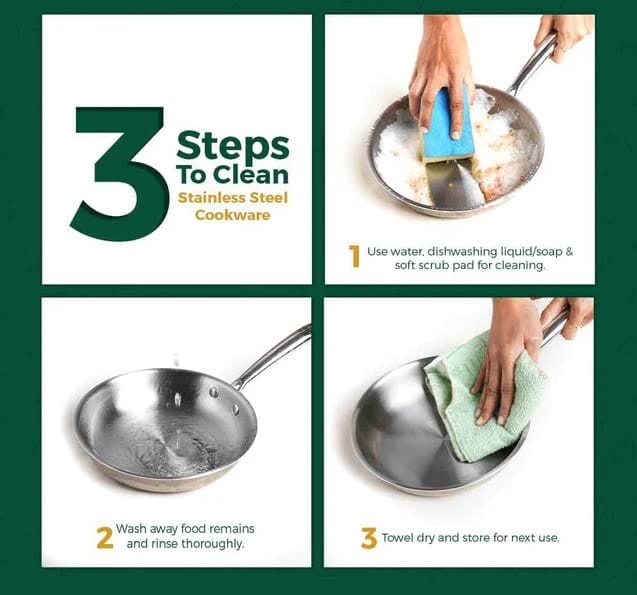 3 Steps To Clean
Stainless Steel Cookware

1 Use water, dishwashing liquid/soap & soft scrub pad for cleaning.

2 Wash away food remains and rinse thoroughly.

3 Towel dry and store for next use.